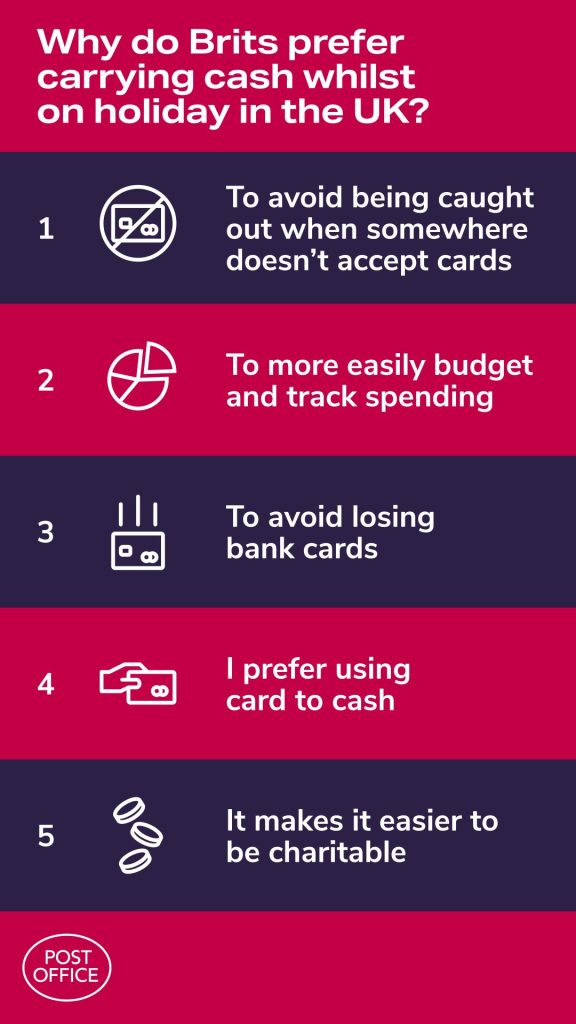 Why do Brits prefer carrying cash whilst on holiday in the UK?

1 To avoid being caught out when somewhere doesn't accept cards

2 To more easily budget and track spending

3 To avoid losing bank cards

4 I prefer using card to cash

5 It makes it easier to be charitable

POST OFFICE